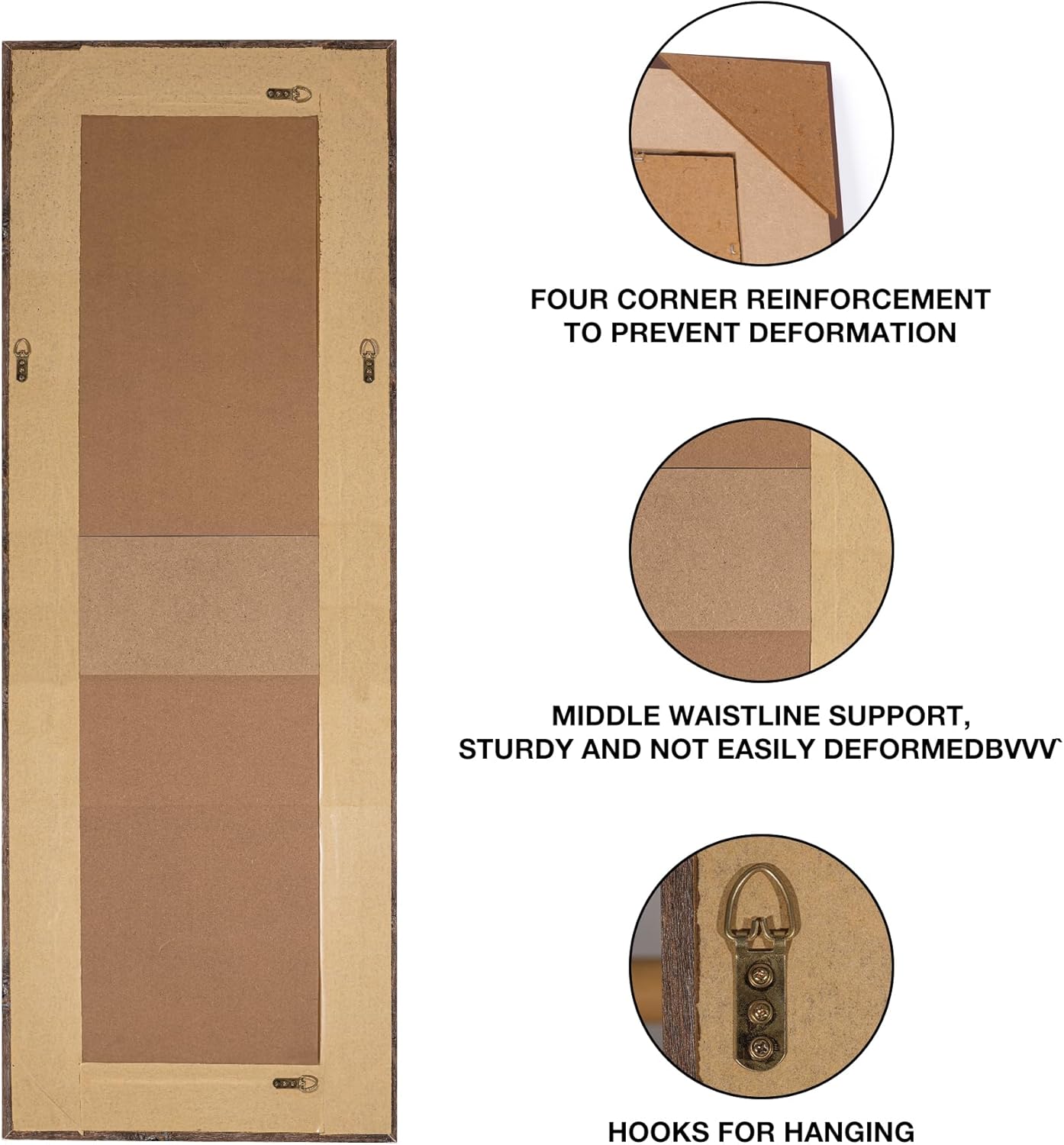 FOUR CORNER REINFORCEMENT TO PREVENT DEFORMATION

MIDDLE WAISTLINE SUPPORT, STURDY AND NOT EASILY DEFORMEDBVVV`

HOOKS FOR HANGING