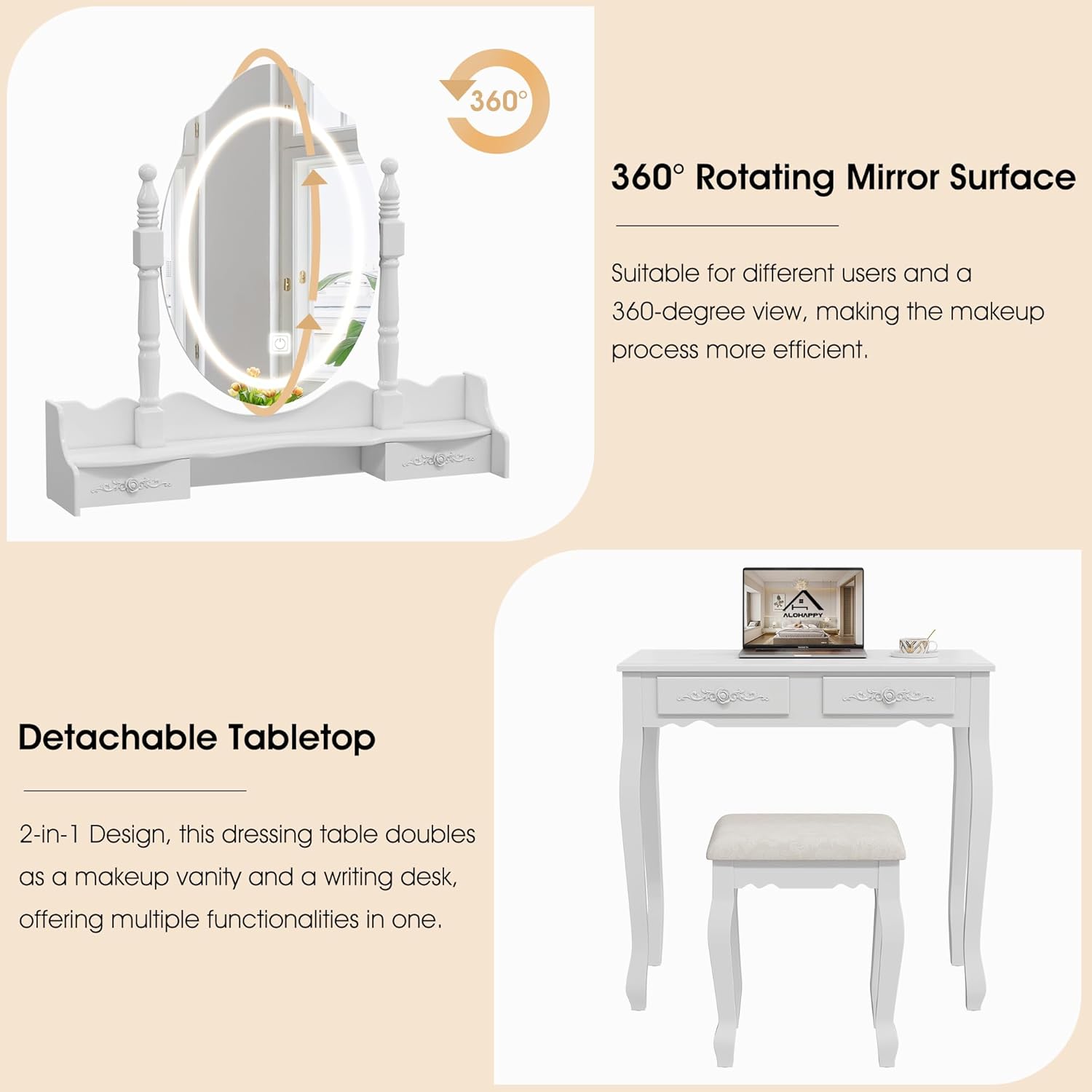 360°

360° Rotating Mirror Surface

Suitable for different users and a 360-degree view, making the makeup process more efficient.

ALOHAPPY

Detachable Tabletop

2-in-1 Design, this dressing table doubles as a makeup vanity and a writing desk, offering multiple functionalities in one.