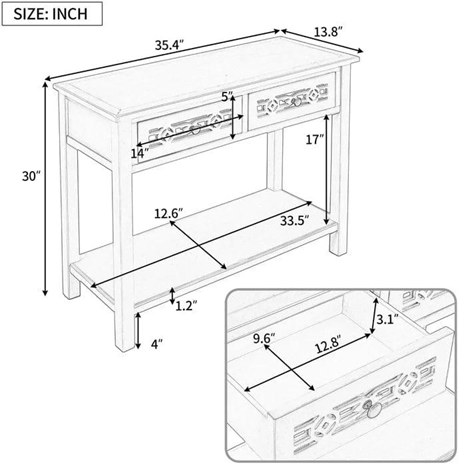 SIZE: INCH

35.4″

13.8″

5″

14″

17″

30″

12.6″

33.5″

1.2″

4″

3.1″

9.6″

12.8″